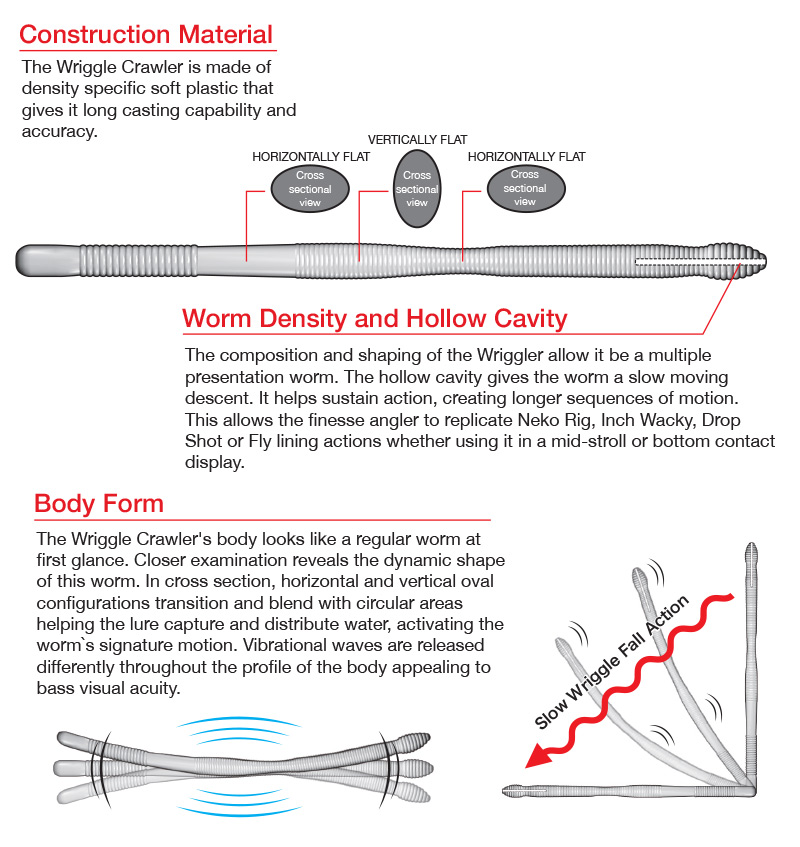 Construction Material

The Wriggle Crawler is made of density specific soft plastic that gives it long casting capability and accuracy.

HORIZONTALLY FLAT
Cross sectional view

VERTICALLY FLAT
Cross sectional view

HORIZONTALLY FLAT
Cross sectional view

Worm Density and Hollow Cavity

The composition and shaping of the Wriggler allow it be a multiple presentation worm. The hollow cavity gives the worm a slow moving descent. It helps sustain action, creating longer sequences of motion. This allows the finesse angler to replicate Neko Rig, Inch Wacky, Drop Shot or Fly lining actions whether using it in a mid-stroll or bottom contact display.

Body Form

The Wriggle Crawler's body looks like a regular worm at first glance. Closer examination reveals the dynamic shape of this worm. In cross section, horizontal and vertical oval configurations transition and blend with circular areas helping the lure capture and distribute water, activating the worm`s signature motion. Vibrational waves are released differently throughout the profile of the body appealing to bass visual acuity.

Slow Wriggle Fall Action