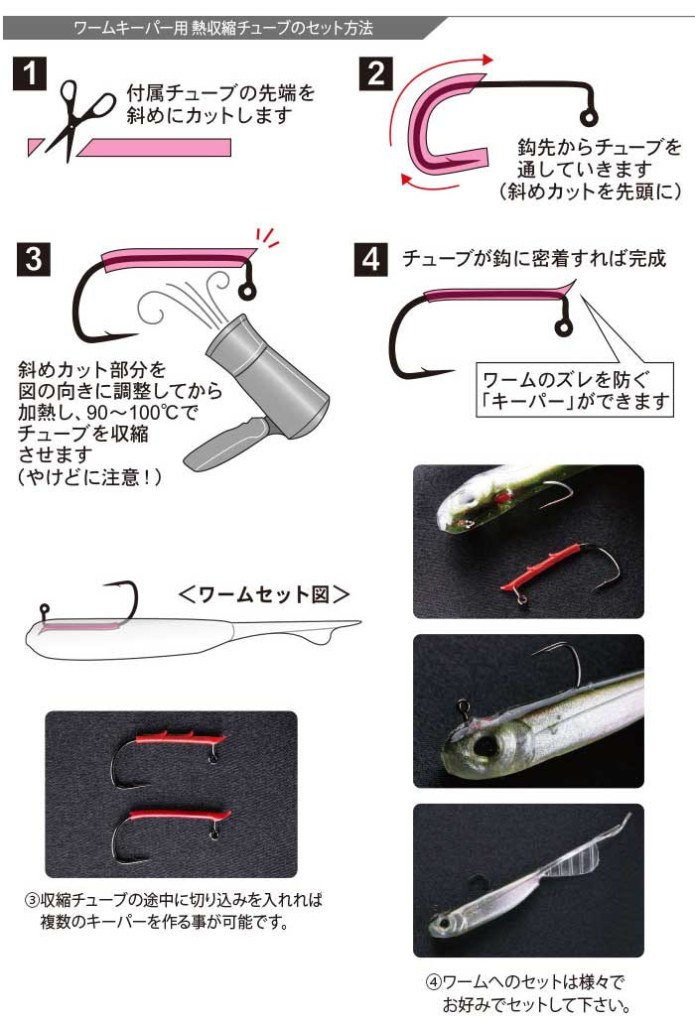 ワームキーパー用 熱収縮チューブのセット方法

1
付属チューブの先端を斜めにカットします

2
鈎先からチューブを通していきます
(斜めカットを先頭に)

3
斜めカット部分を図の向きに調整してから加熱し、90～100℃でチューブを収縮させます
(やけどに注意!)

4
チューブが鈎に密着すれば完成

ワームのズレを防ぐ「キーパー」ができます

<ワームセット図>

③収縮チューブの途中に切り込みを入れれば複数のキーパーを作る事が可能です。

④ワームへのセットは様々でお好みでセットして下さい。