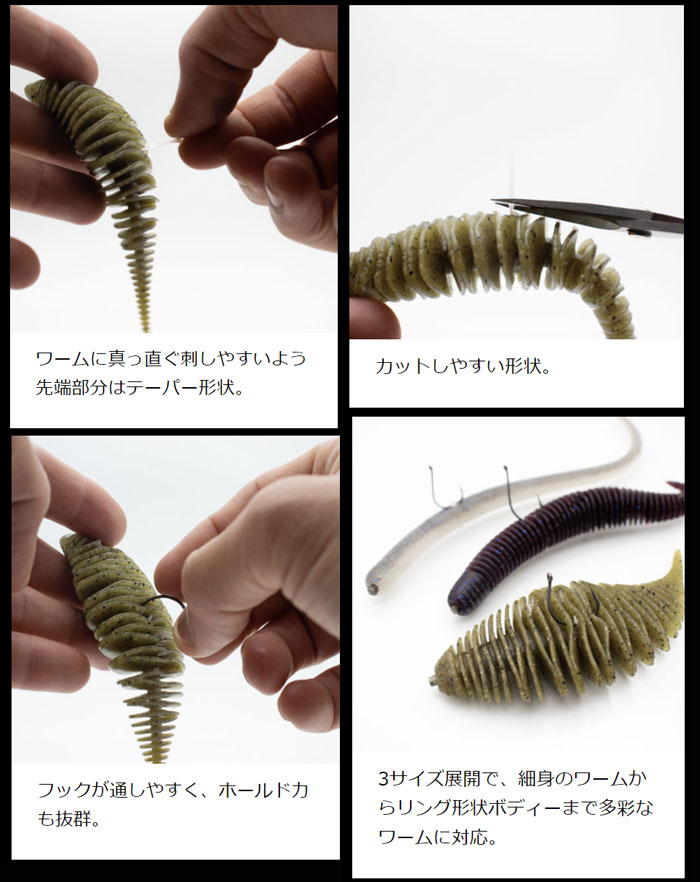 ワームに真っ直ぐ刺しやすいよう先端部分はテーパー形状。

カットしやすい形状。

フックが通しやすく、ホールド力も抜群。

3サイズ展開で、細身のワームからリング形状ボディーまで多彩なワームに対応。