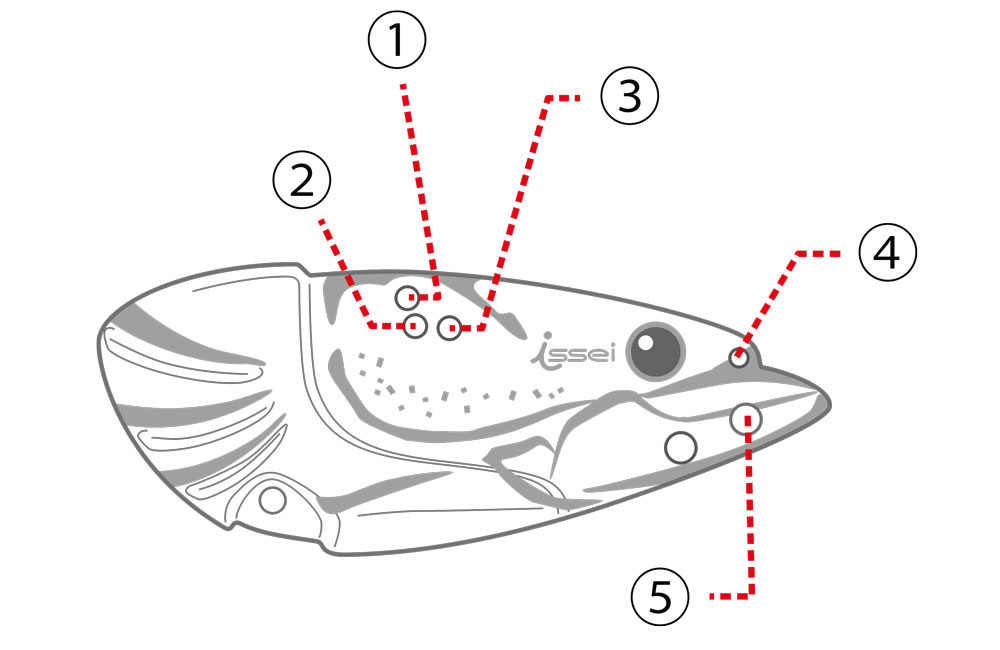 ①
③
②
④
issei
⑤