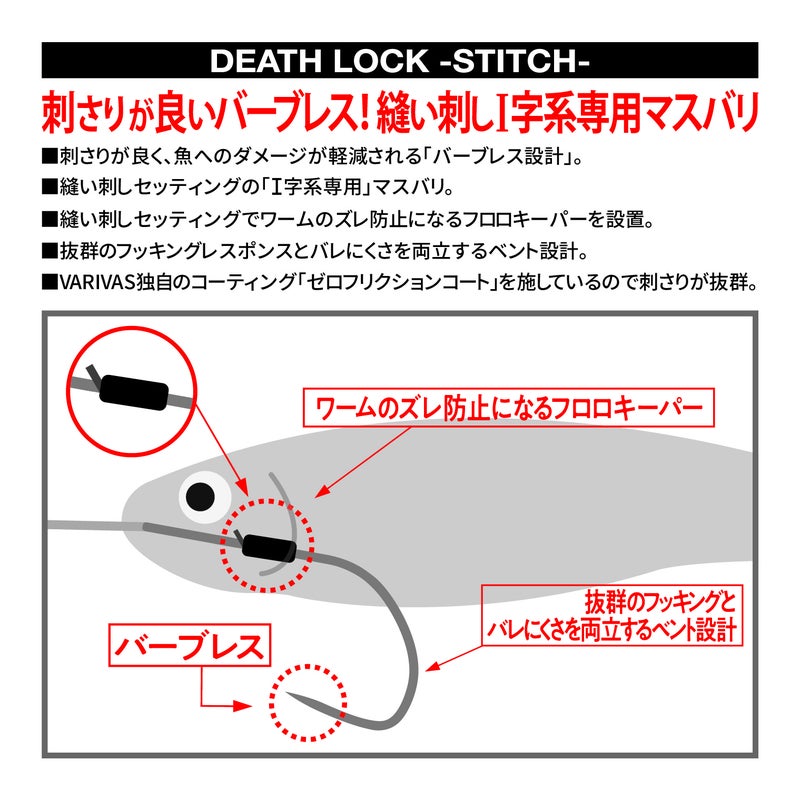 DEATH LOCK -STITCH-

刺さりが良いバーブレス！縫い刺しI字系専用マスバリ

■刺さりが良く、魚へのダメージが軽減される「バーブレス設計」。

■縫い刺しセッティングの「I字系専用」マスバリ。

■縫い刺しセッティングでワームのズレ防止になるフロロキーパーを設置。

■抜群のフッキングレスポンスとバレにくさを両立するベント設計。

■VARIVAS独自のコーティング「ゼロフリクションコート」を施しているので刺さりが抜群。

ワームのズレ防止になるフロロキーパー

抜群のフッキングと
バレにくさを両立するベント設計

バーブレス